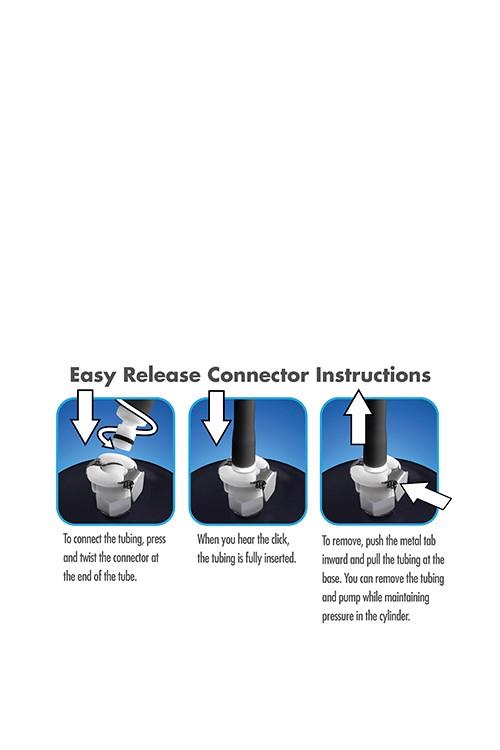 Easy Release Connector Instructions

To connect the tubing, press and twist the connector at the end of the tube.

When you hear the click, the tubing is fully inserted.

To remove, push the metal tab inward and pull the tubing at the base. You can remove the tubing and pump while maintaining pressure in the cylinder.