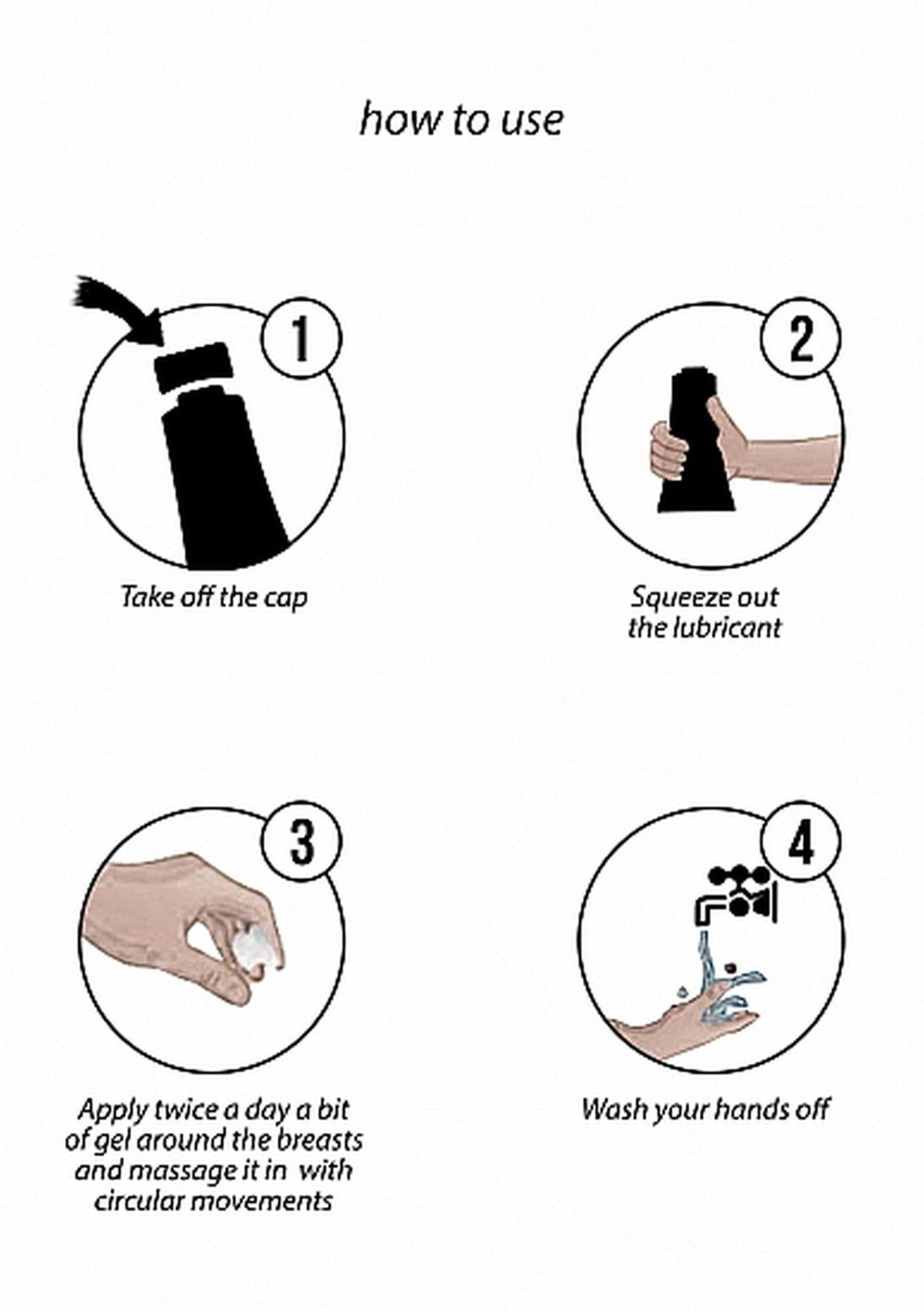 how to use

1

Take off the cap

2

Squeeze out the lubricant

3

Apply twice a day a bit of gel around the breasts and massage it in with circular movements

4

Wash your hands off