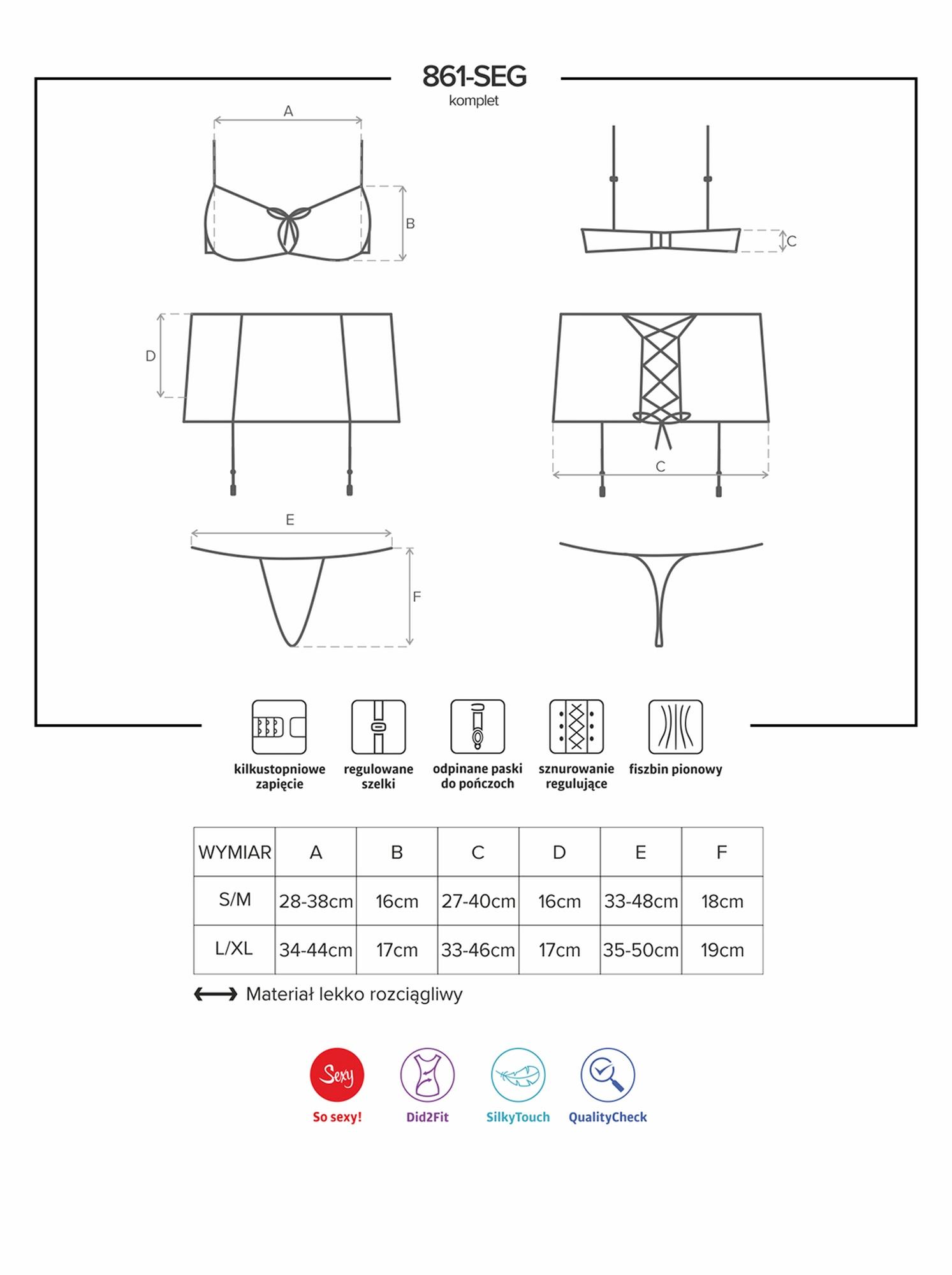 861-SEG
komplet

A
B
C
D
C
E
F

kilkustopniowe zapięcie
regulowane szelki
odpinane paski do pończoch
sznurowanie regulujące
fiszbin pionowy

| WYMIAR | A | B | C | D | E | F |
|---|---|---|---|---|---|---|
| S/M | 28-38cm | 16cm | 27-40cm | 16cm | 33-48cm | 18cm |
| L/XL | 34-44cm | 17cm | 33-46cm | 17cm | 35-50cm | 19cm |

Materiał lekko rozciągliwy

Sexy
So sexy!
Did2Fit
SilkyTouch
QualityCheck